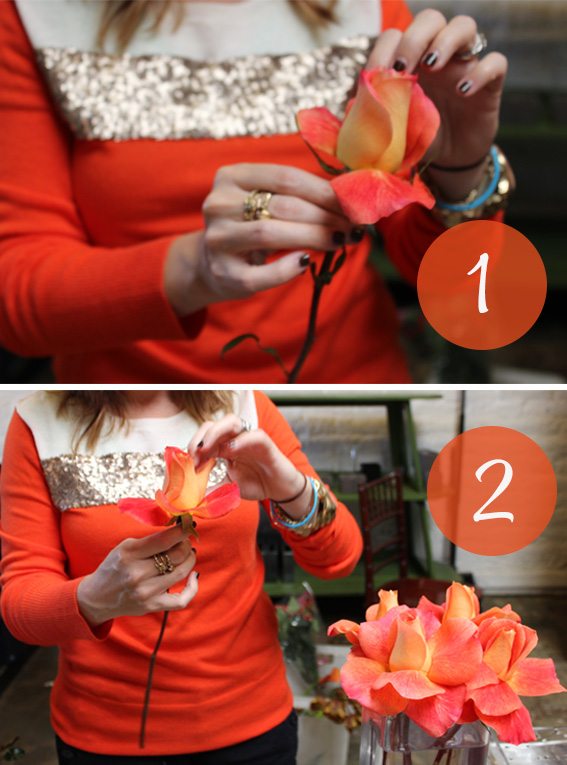 1

2