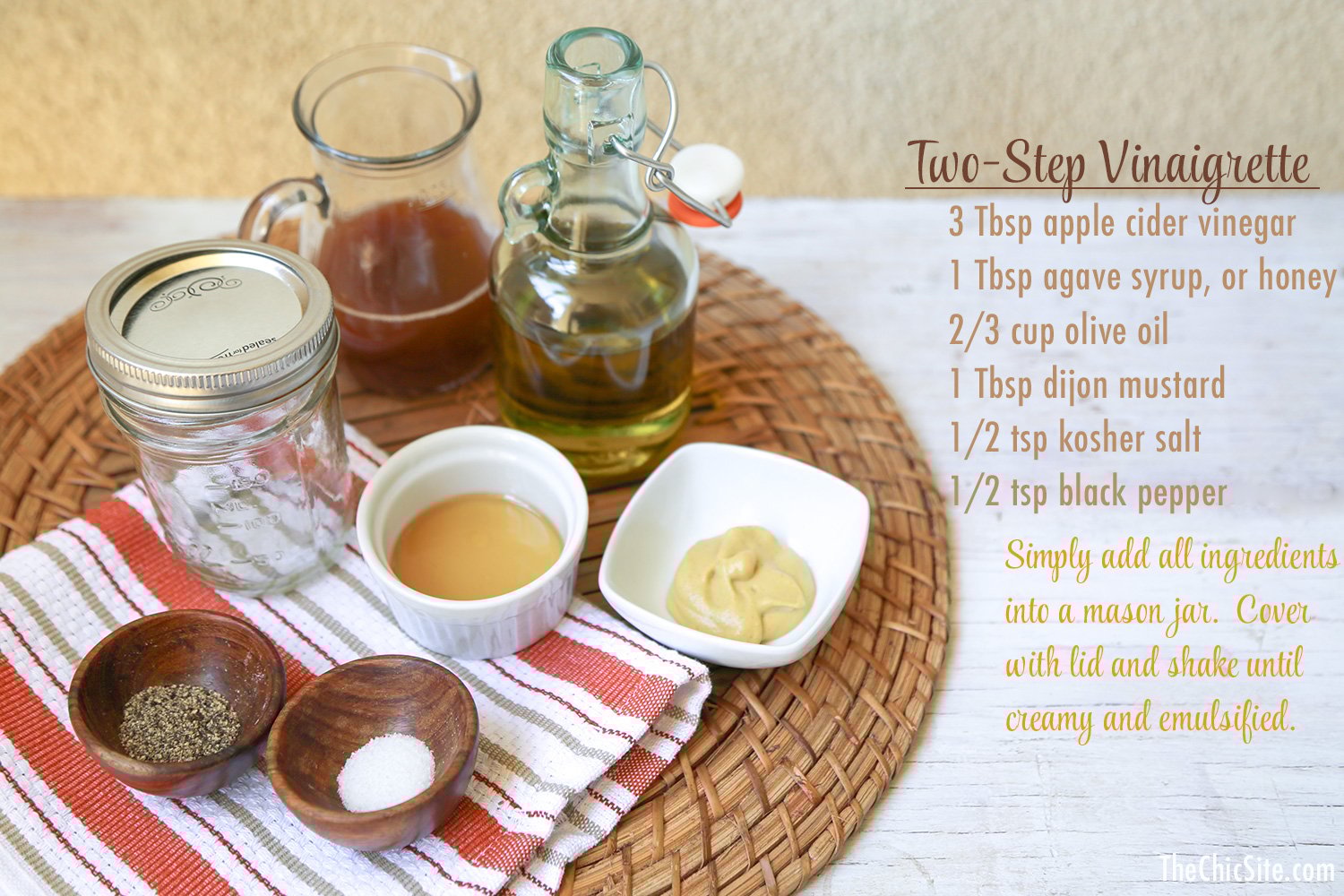 Two-Step Vinaigrette

3 Tbsp apple cider vinegar
1 Tbsp agave syrup, or honey
2/3 cup olive oil
1 Tbsp dijon mustard
1/2 tsp kosher salt
1/2 tsp black pepper

Simply add all ingredients into a mason jar. Cover with lid and shake until creamy and emulsified.

TheChicSite.com