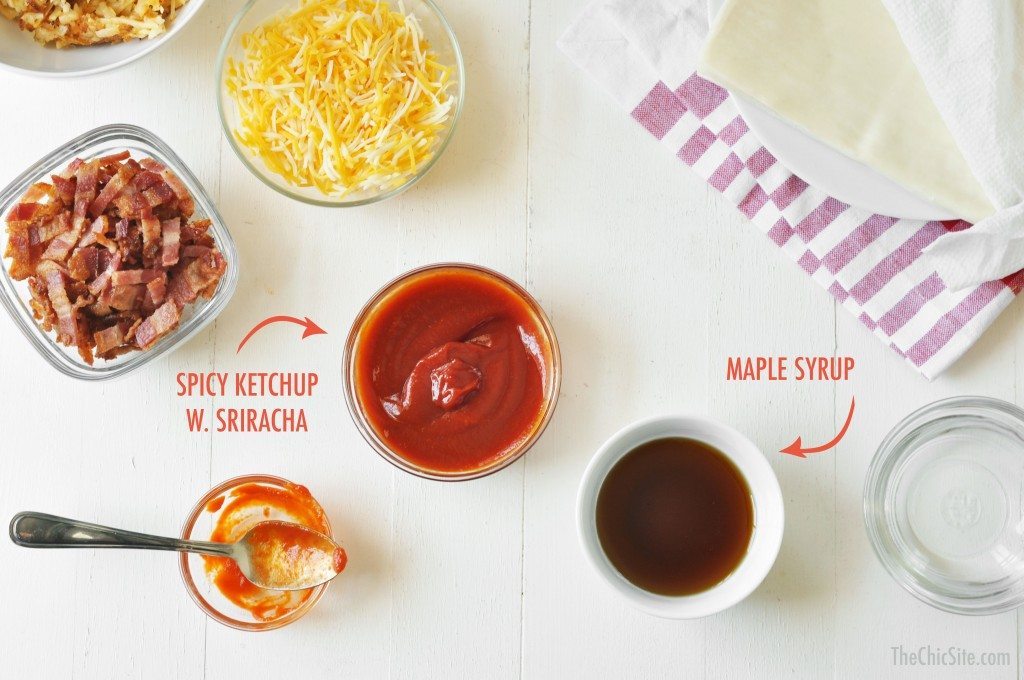 SPICY KETCHUP
W. SRIRACHA

MAPLE SYRUP

TheChicSite.com