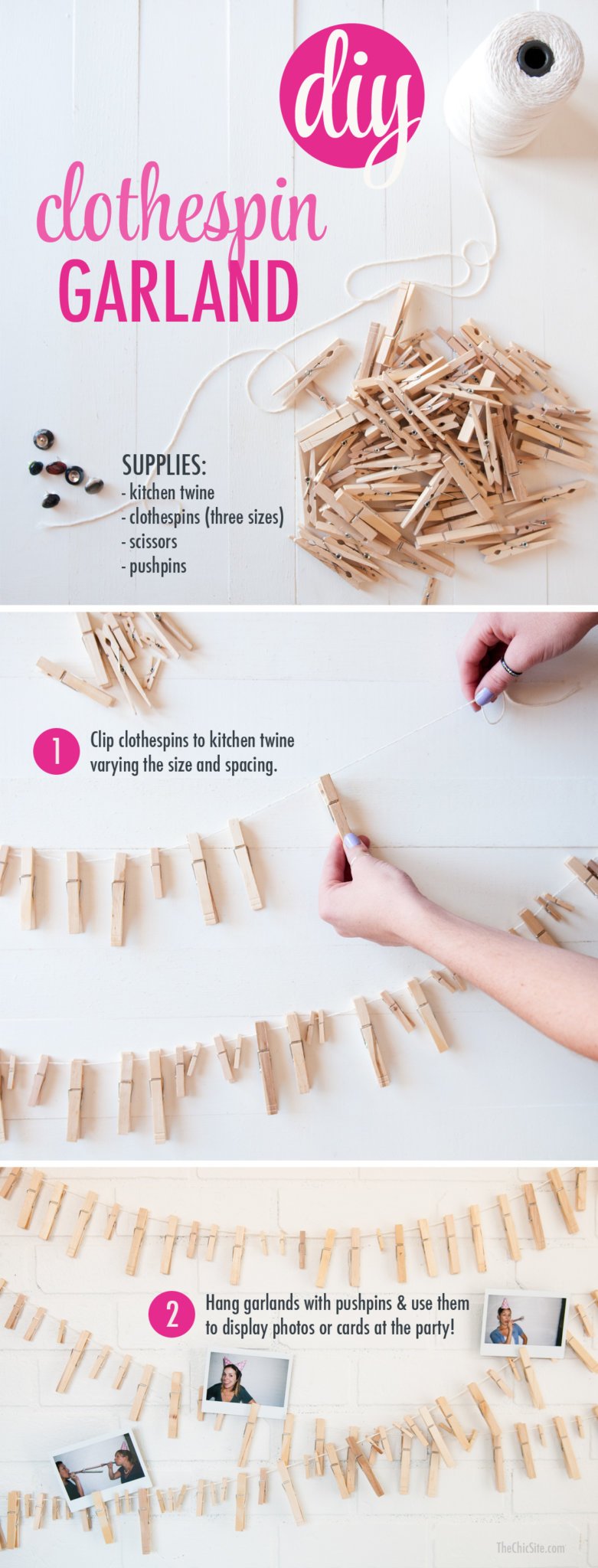 diy

clothespin
GARLAND

SUPPLIES:
- kitchen twine
- clothespins (three sizes)
- scissors
- pushpins

1 Clip clothespins to kitchen twine varying the size and spacing.

2 Hang garlands with pushpins & use them to display photos or cards at the party!

TheChicSite.com